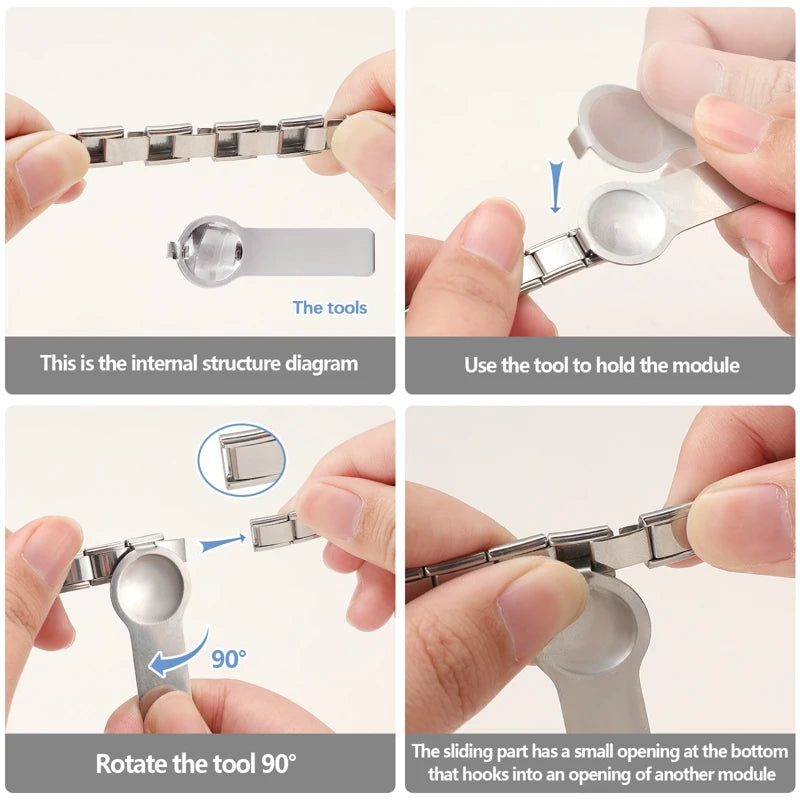 The tools

This is the internal structure diagram

Use the tool to hold the module

90°

Rotate the tool 90°

The sliding part has a small opening at the bottom that hooks into an opening of another module